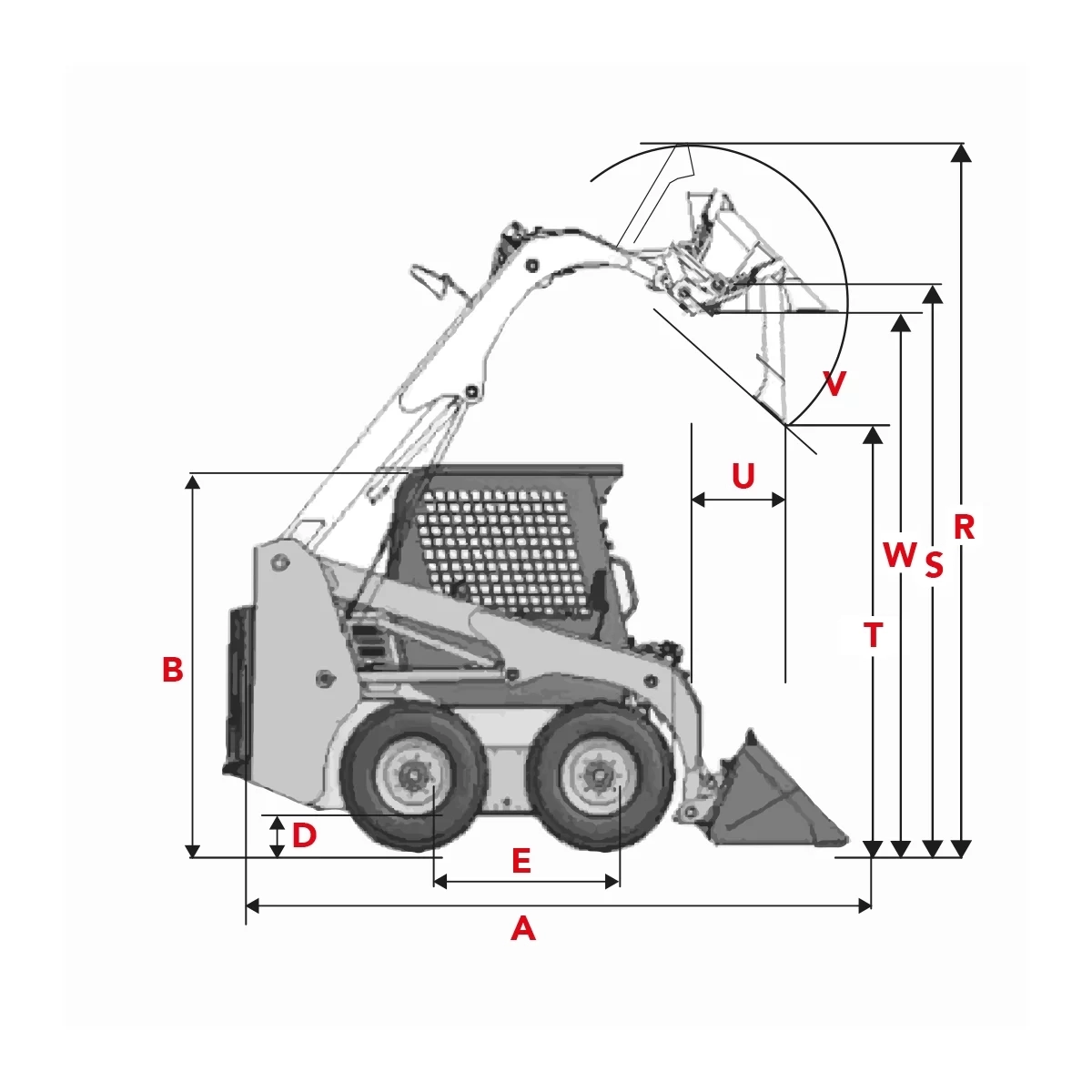 V
U
R
W
S
T
B
D
E
A